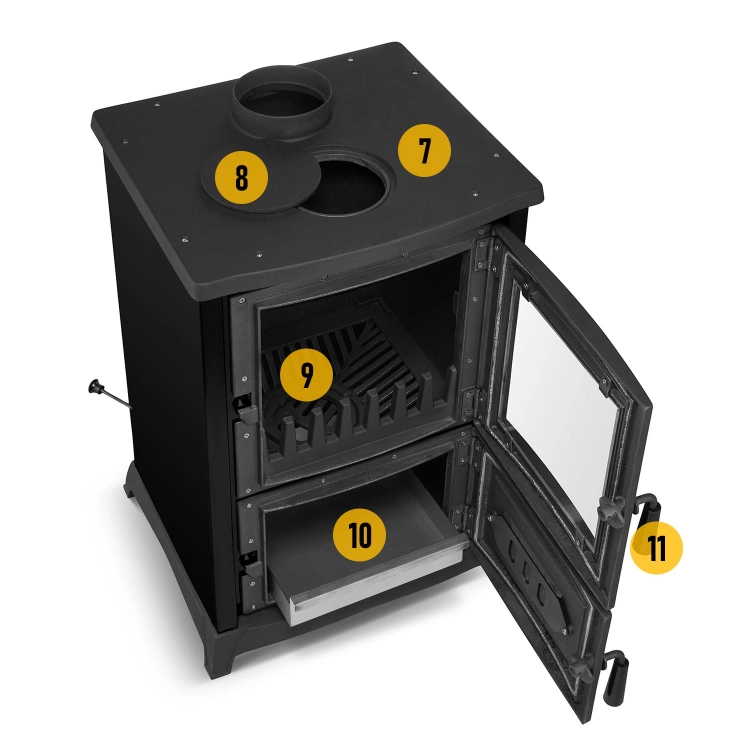 8
7
9
10
11