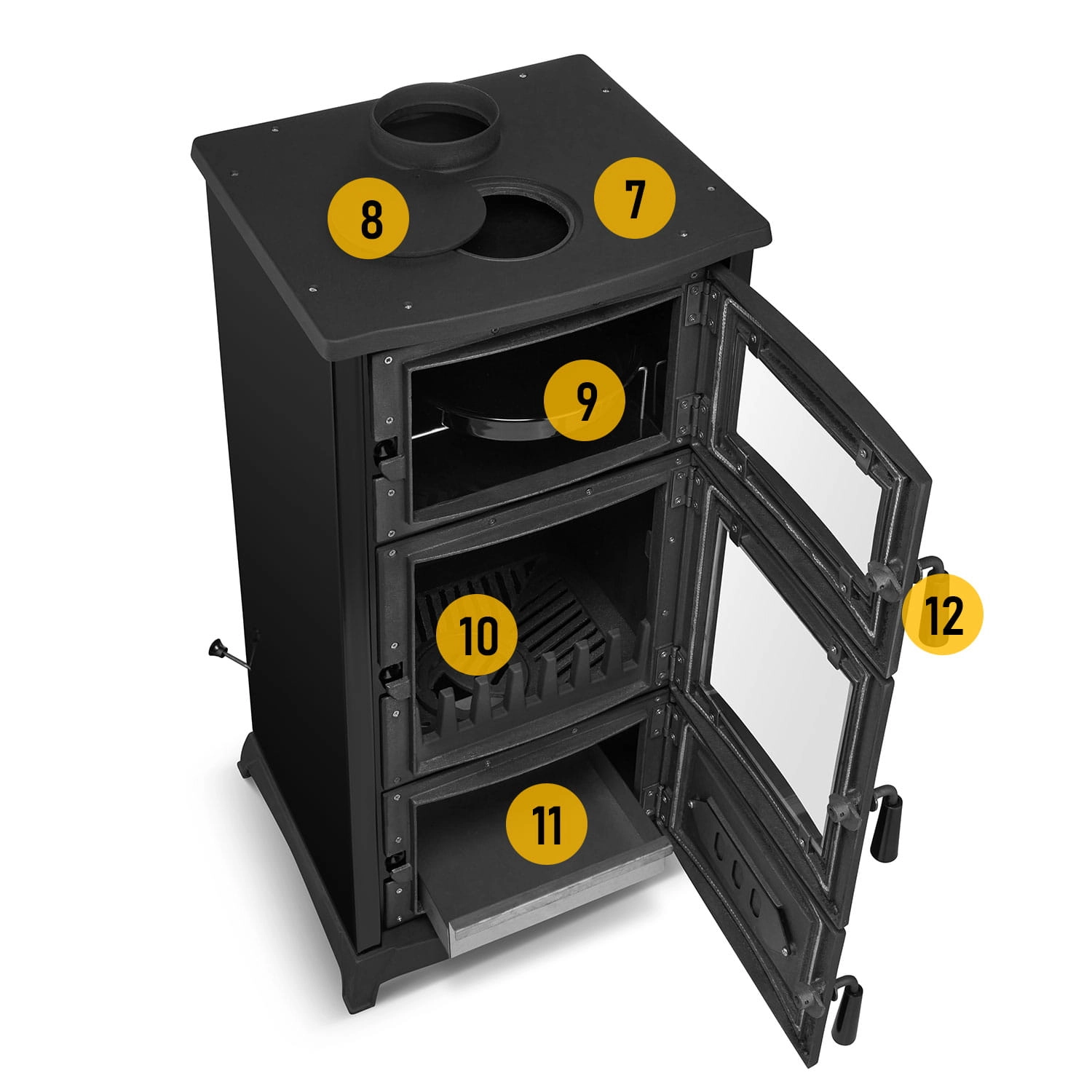 8
7
9
10
12
11