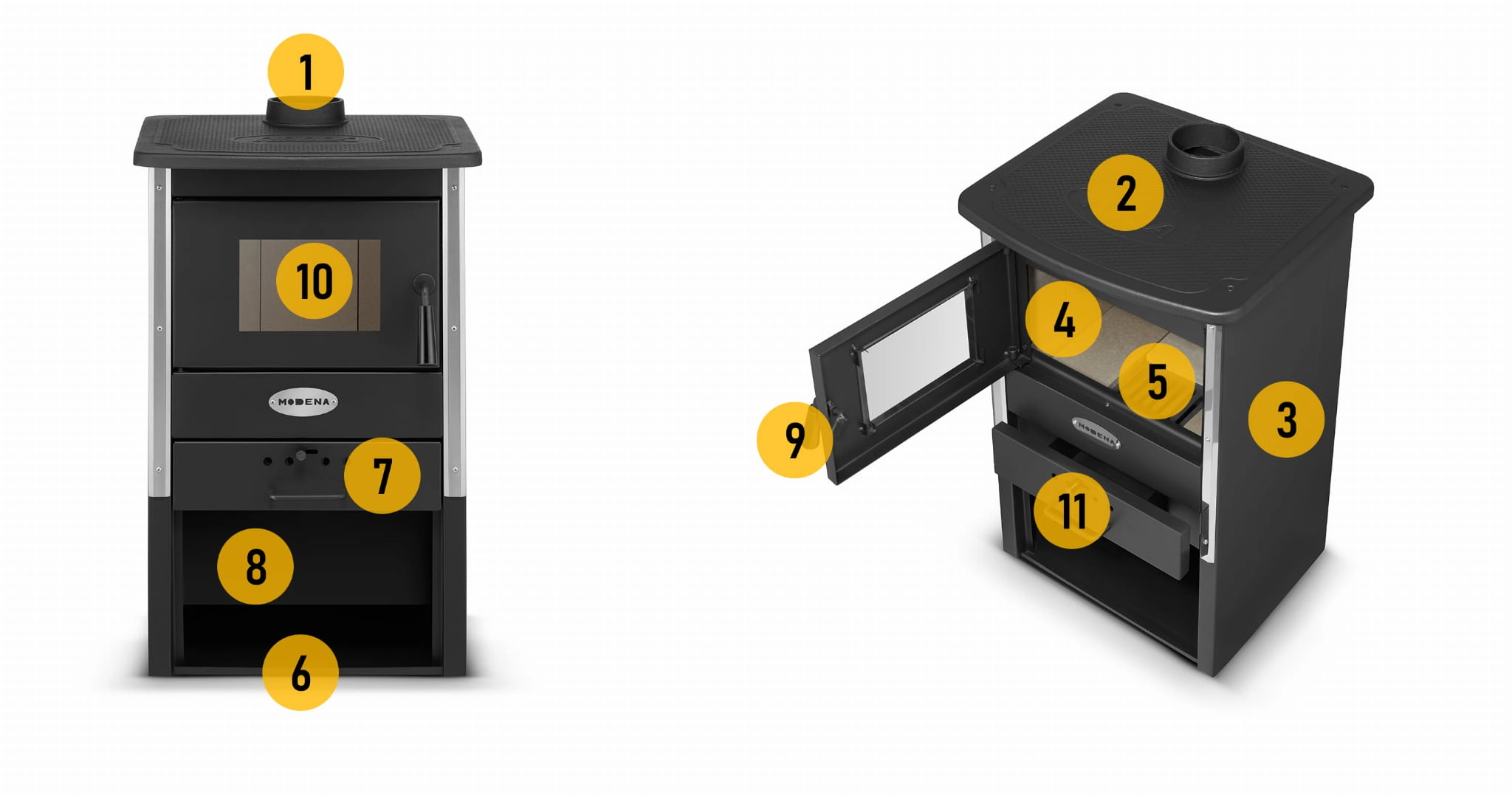 1

10

MODENA

7

8

6

2

4

5

3

9

MODENA

11