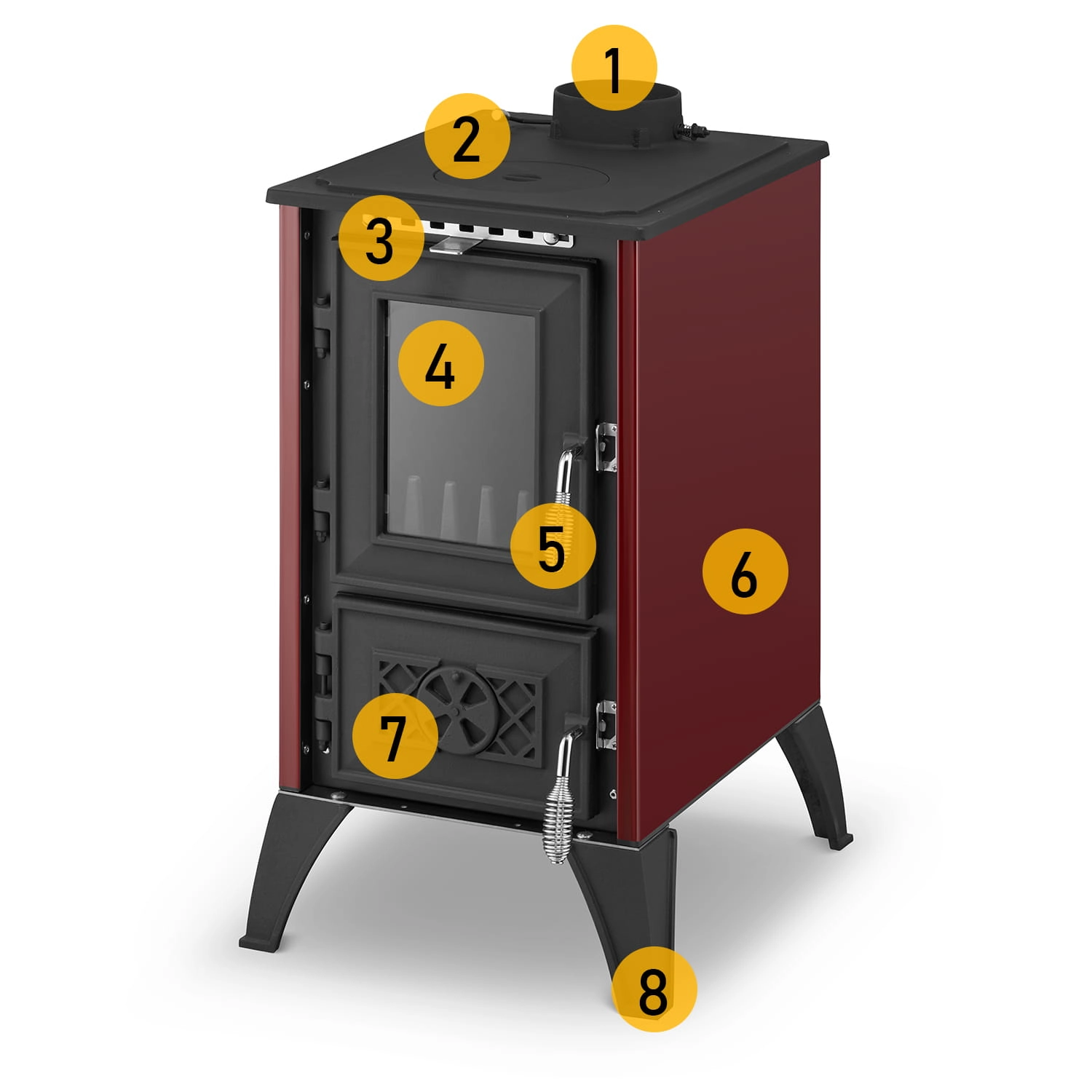 1
2
3
4
5
6
7
8