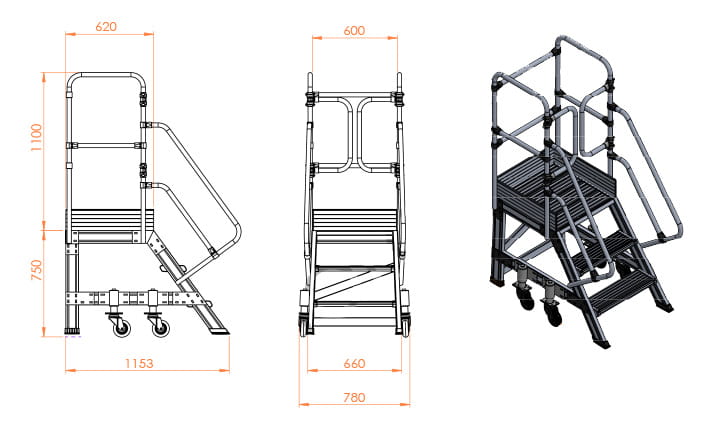 620
1100
750
1153
600
660
780