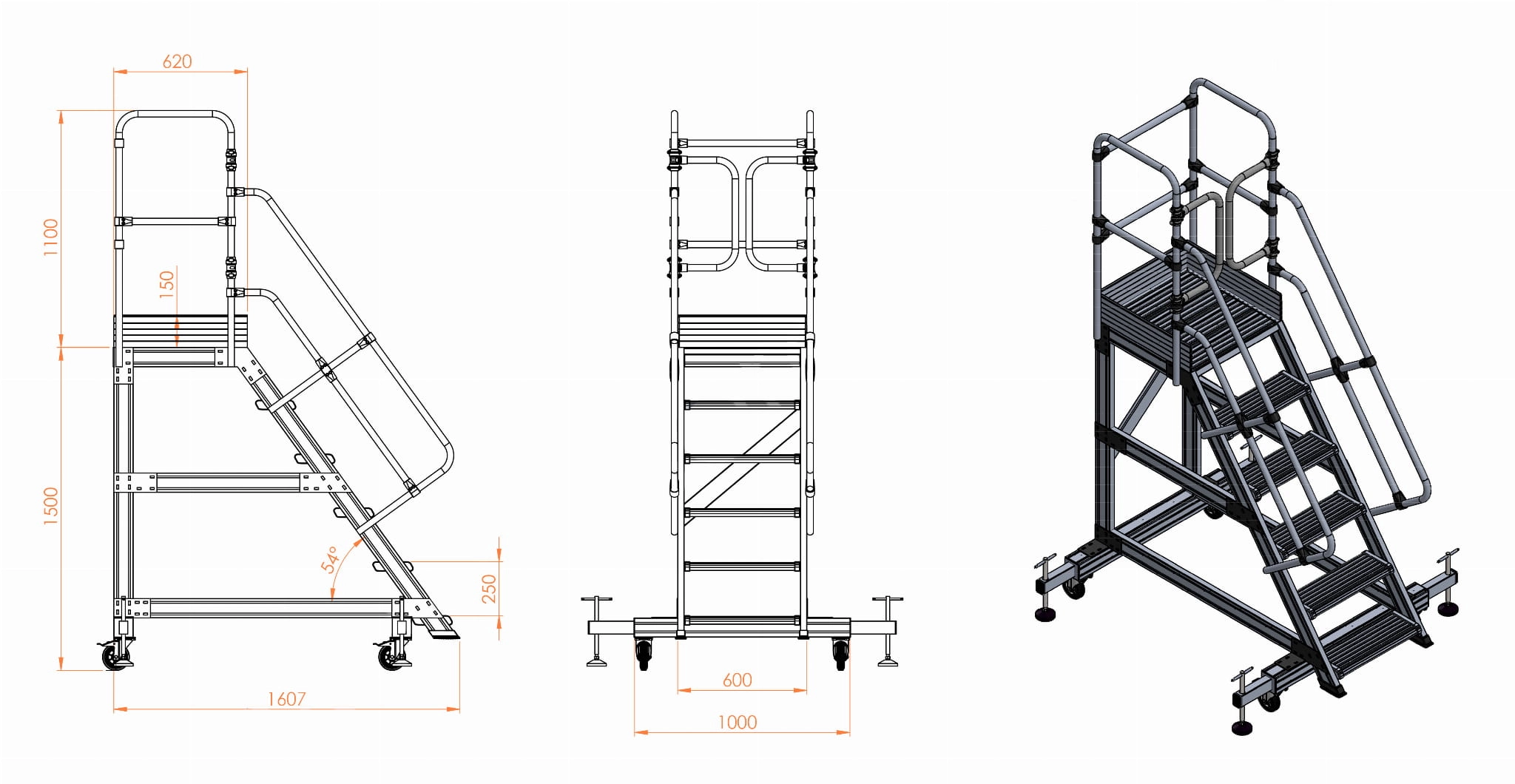 620
1100
150
1500
54°
250
1607
600
1000