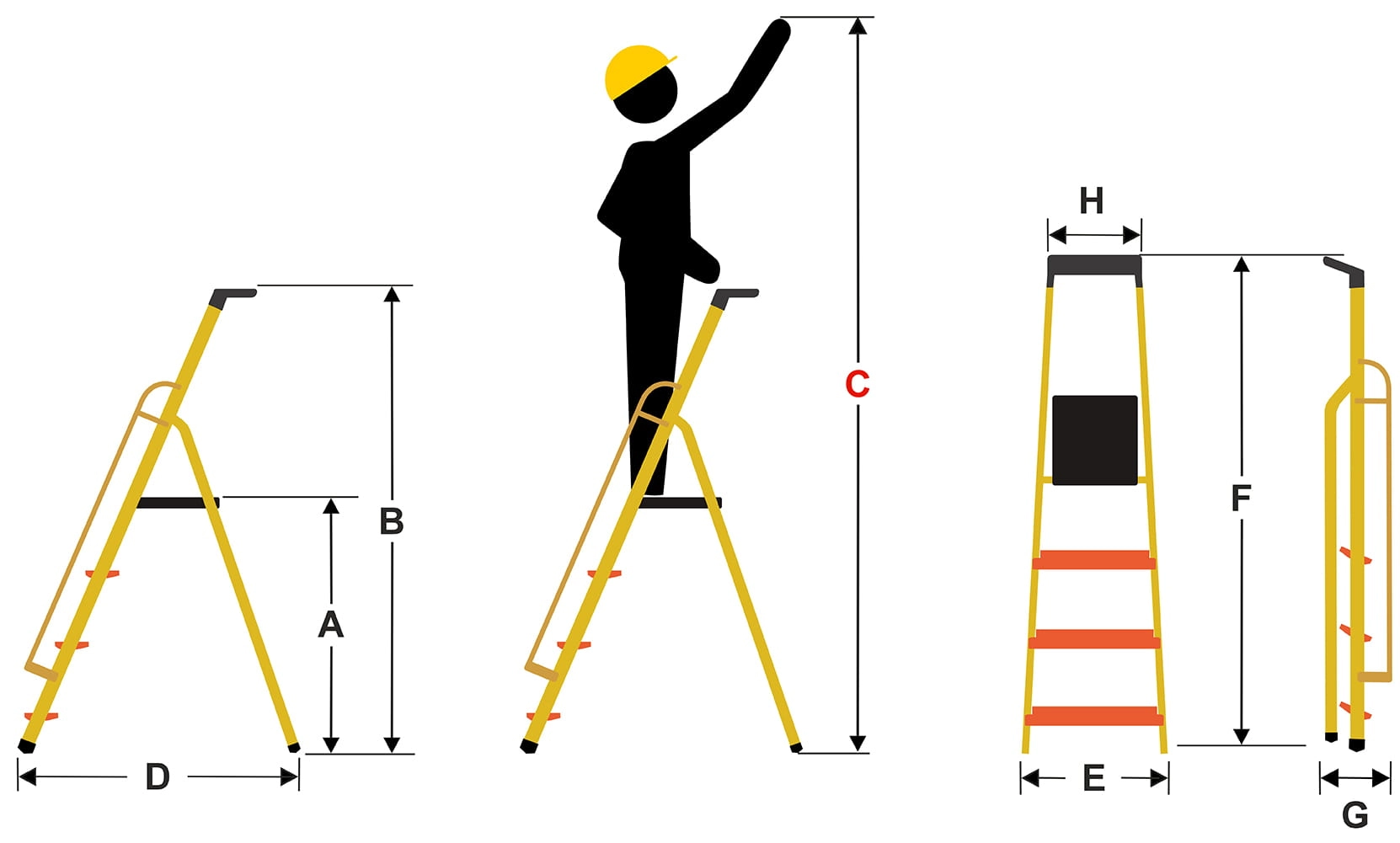 B
A
D
C
H
F
E
G