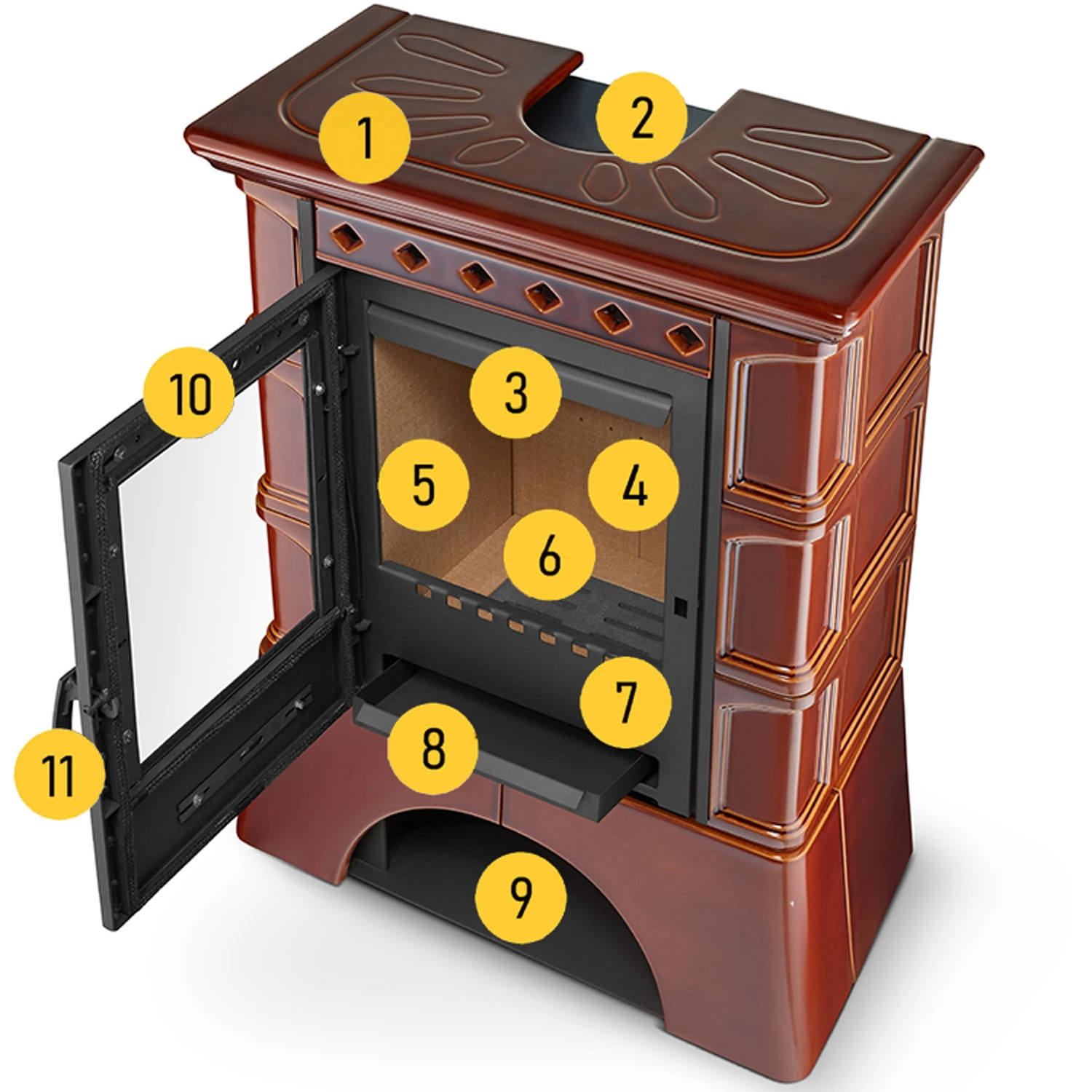 1
2
10
3
5
4
6
7
8
11
9