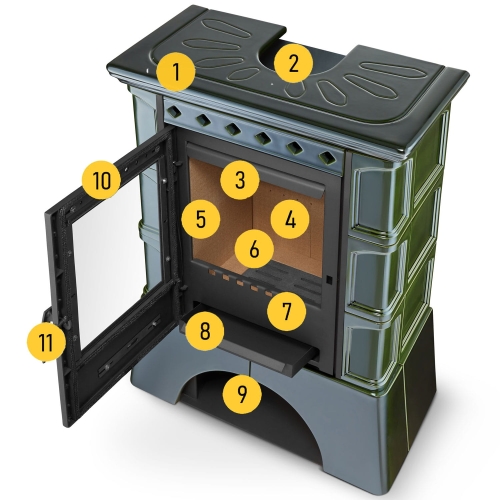 1
2
10
3
5
4
6
7
8
11
9