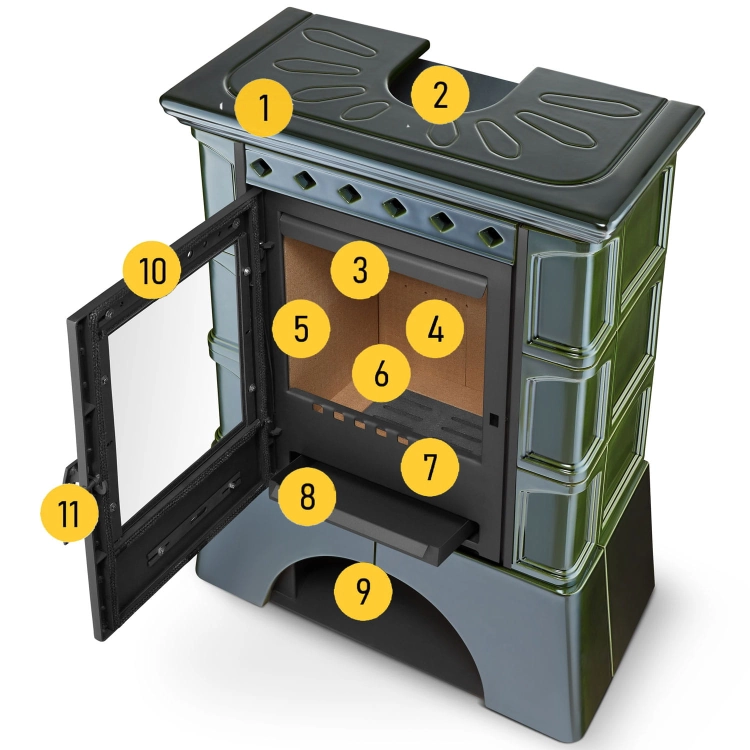 1
2
10
3
5
4
6
7
8
11
9