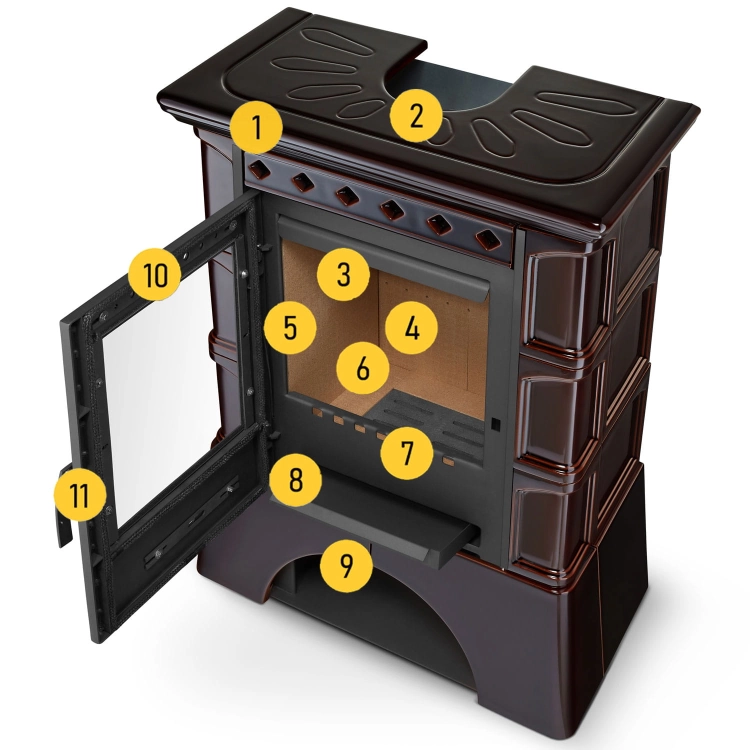 1
2
10
3
5
4
6
7
8
11
9