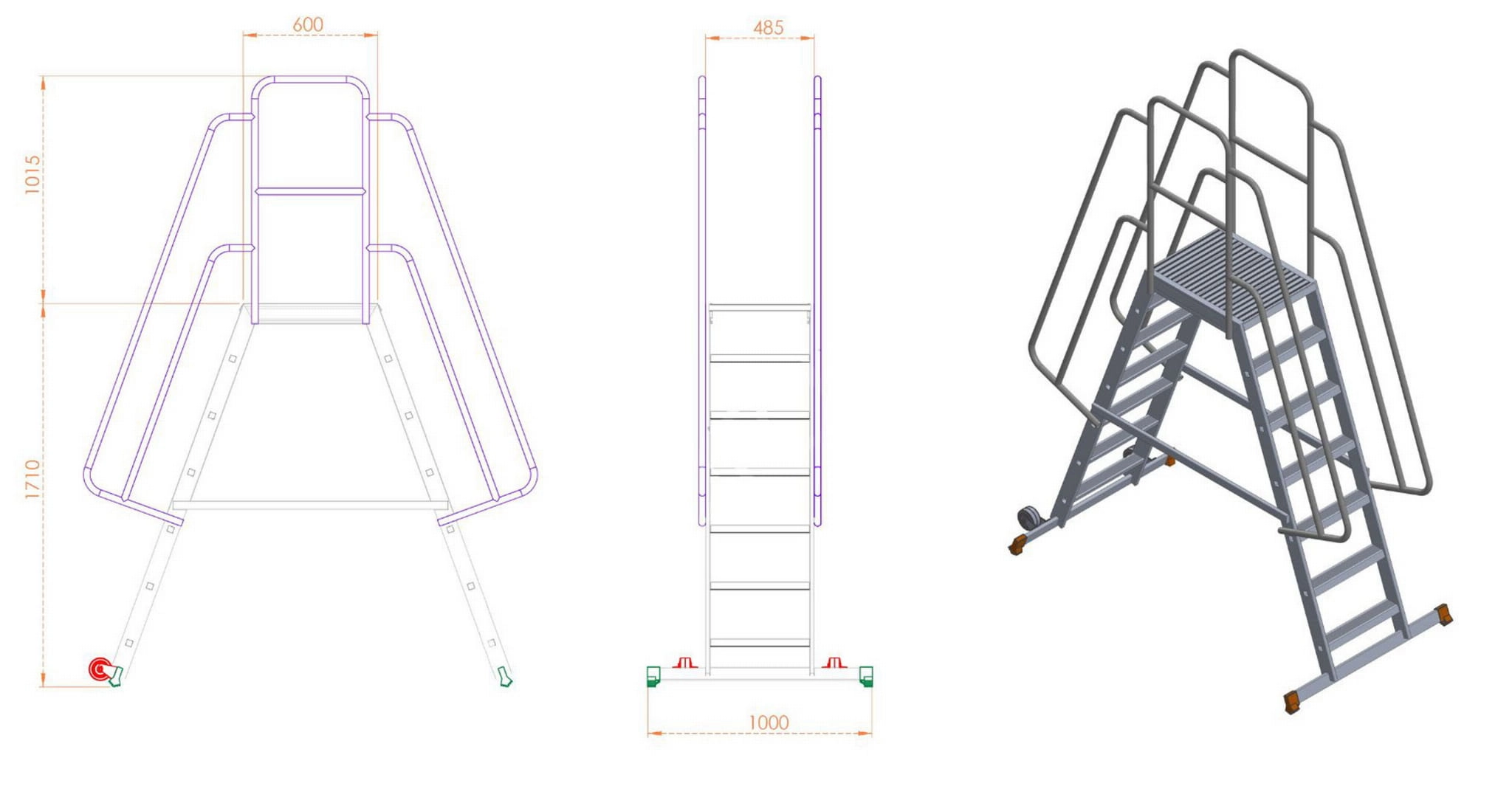 600
1015
1710
485
1000