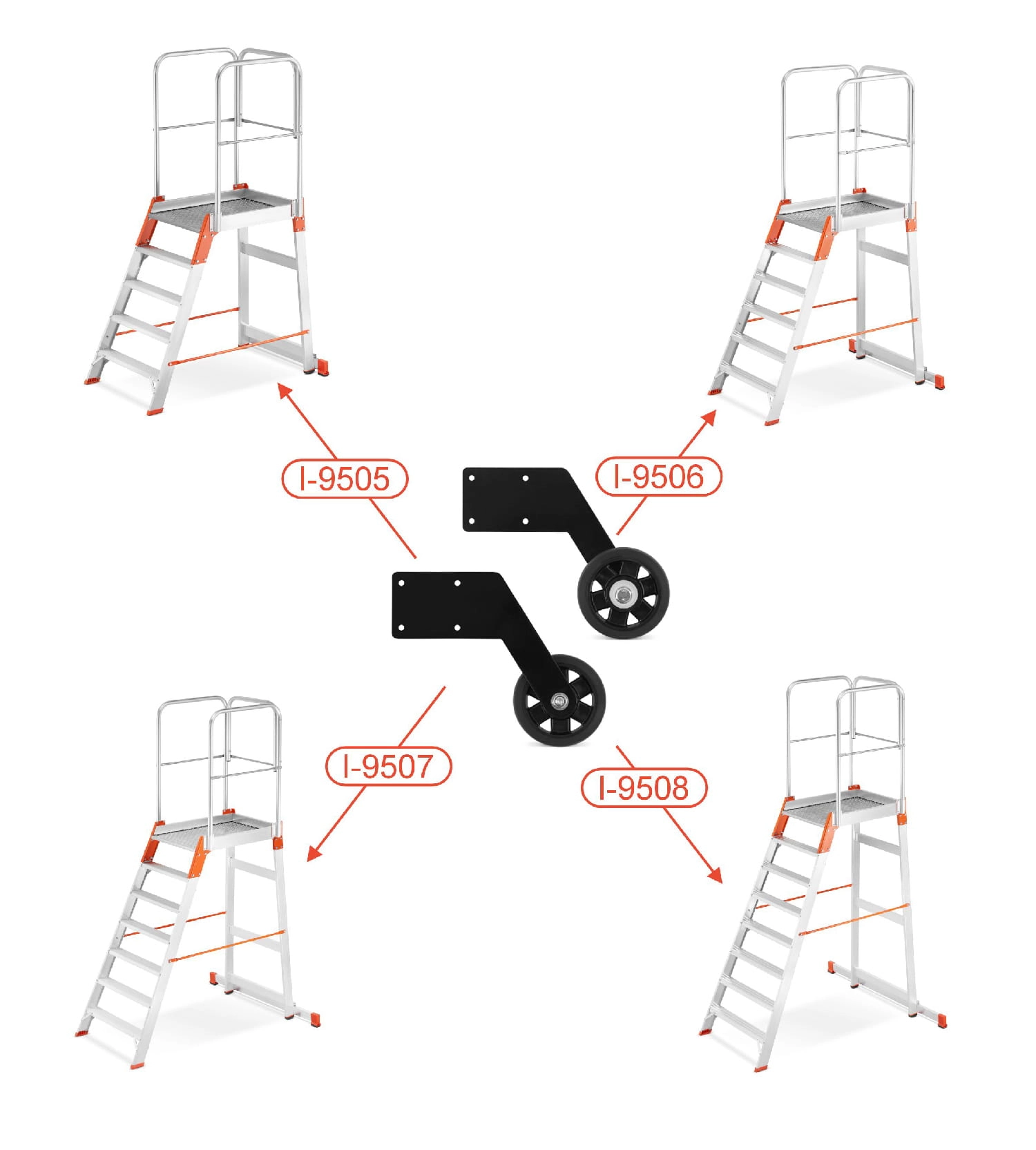 I-9505

I-9506

I-9507

I-9508