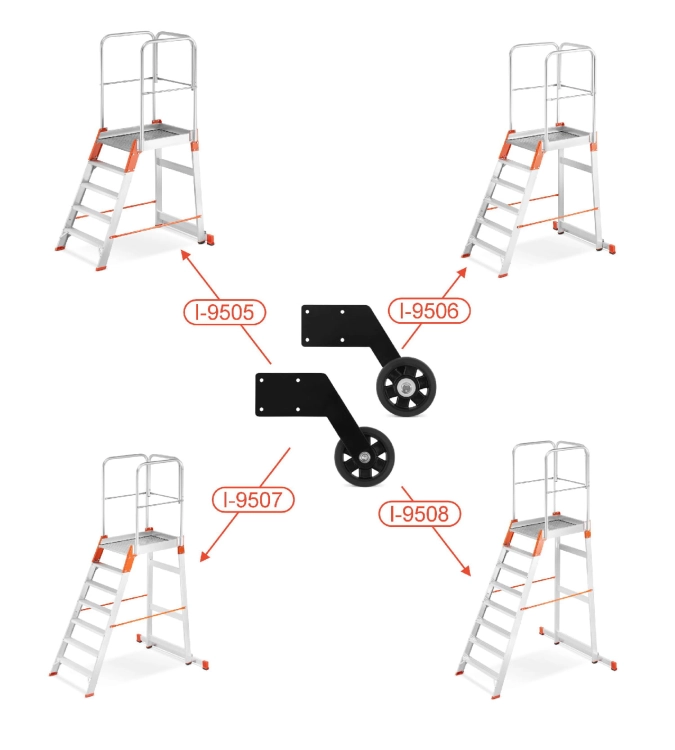 I-9505

I-9506

I-9507

I-9508