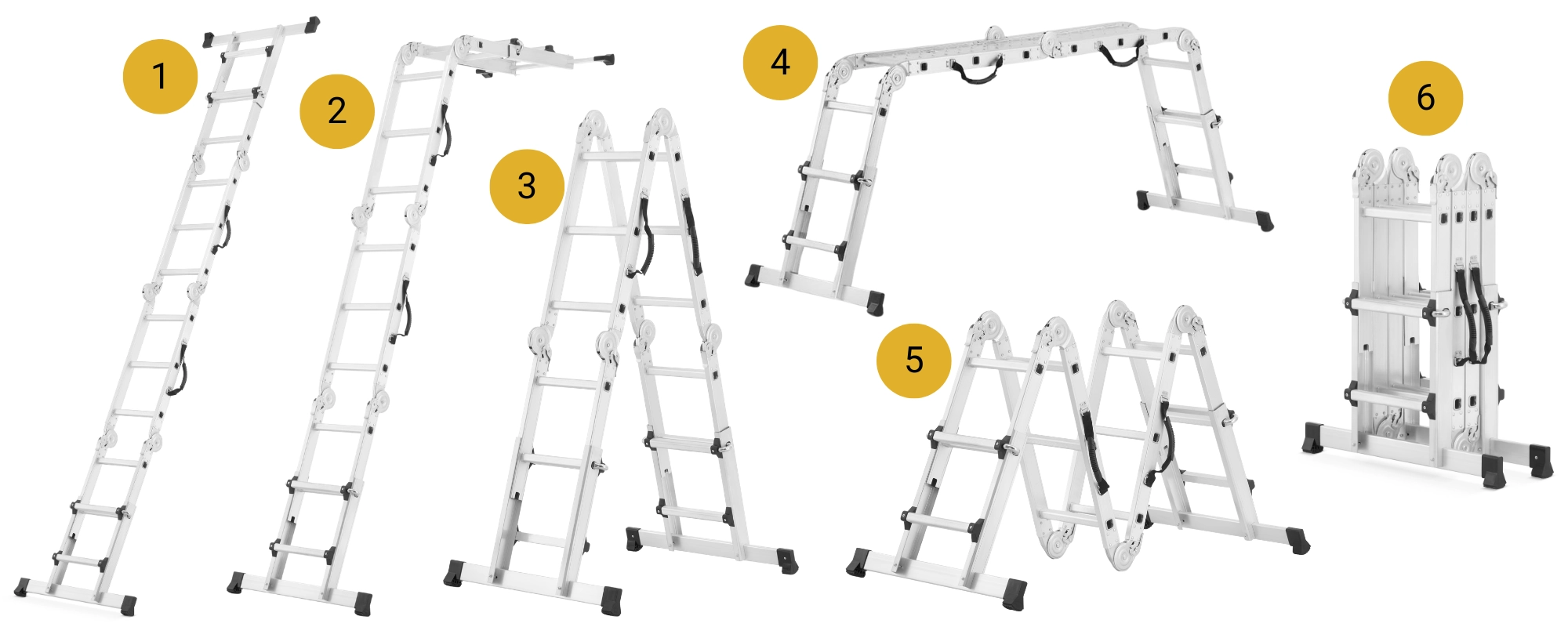 1

2

3

4

5

6