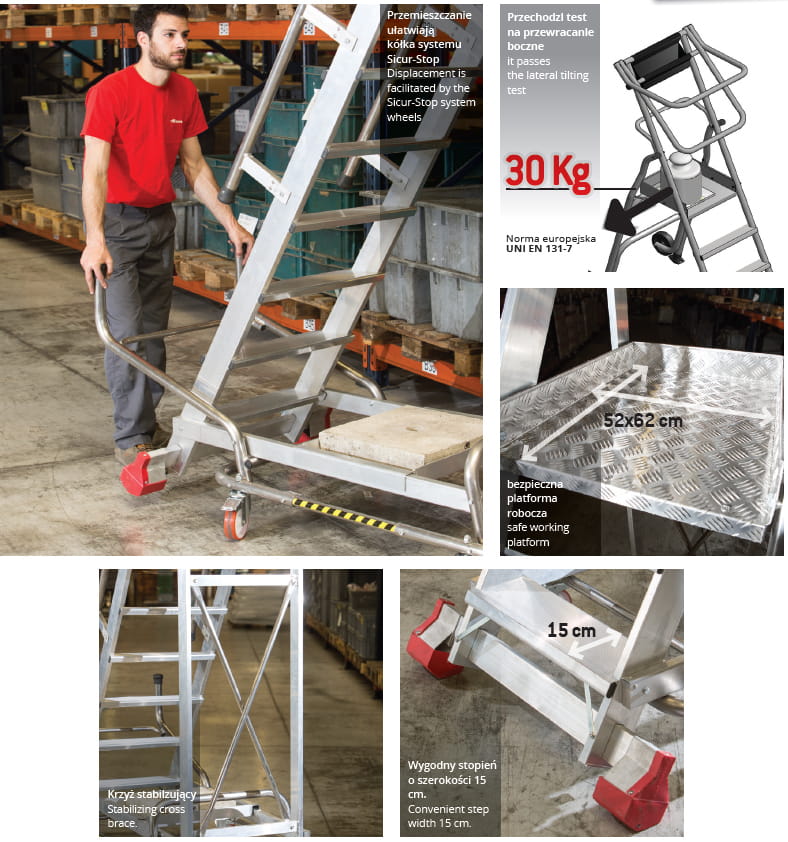 Przemieszczanie ułatwiają kółka systemu Sicur-Stop
Displacement is facilitated by the Sicur-Stop system wheels

Przechodzi test na przewracanie boczne
it passes the lateral tilting test

30 Kg

Norma europejska
UNI EN 131-7

52x62 cm

bezpieczna platforma robocza
safe working platform

Krzyż stabilzujący
Stabilizing cross brace.

15 cm

Wygodny stopień o szerokości 15 cm.
Convenient step width 15 cm.