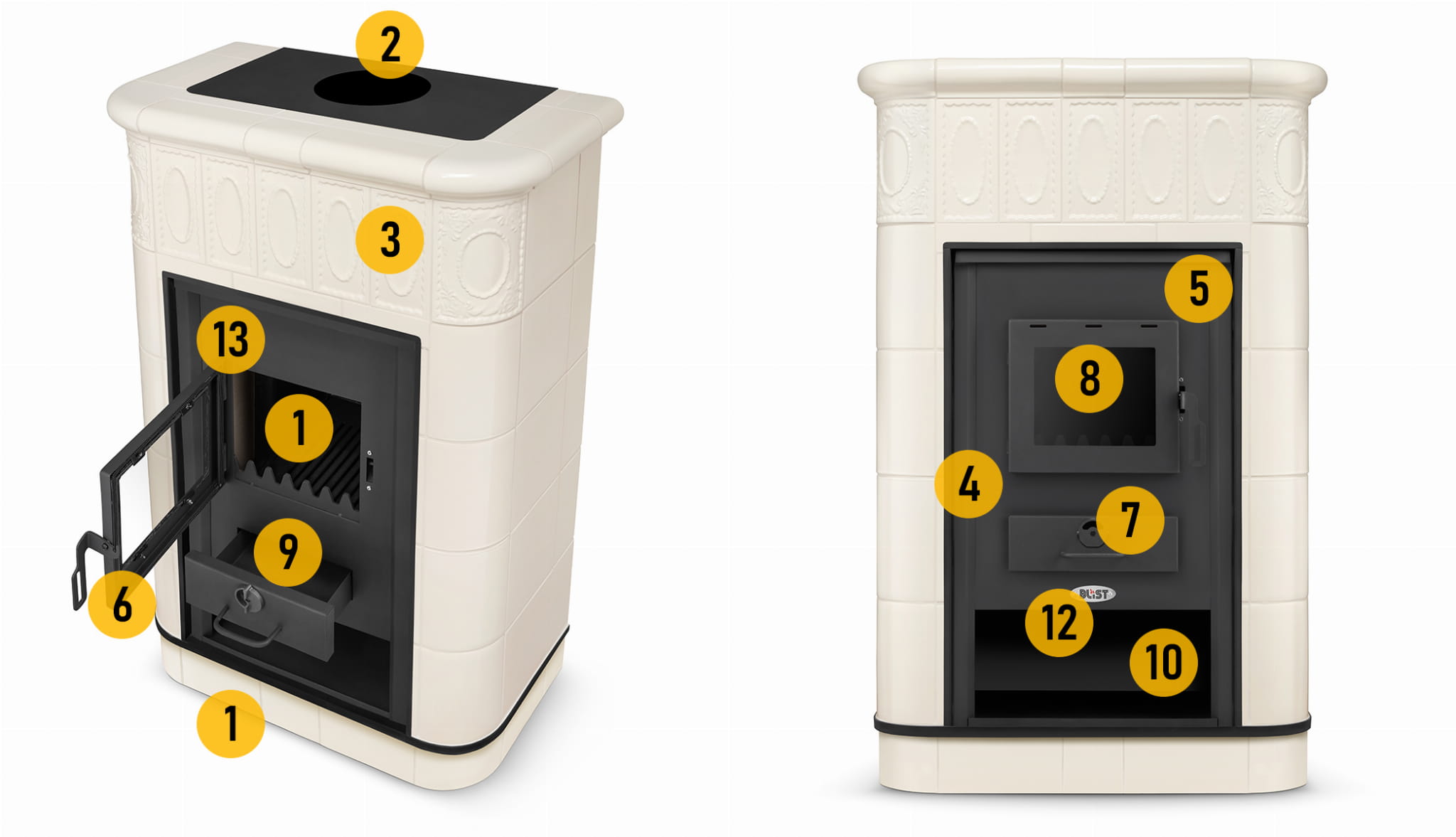 2
3
13
1
9
6
1
5
8
4
7
BLIST
12
10