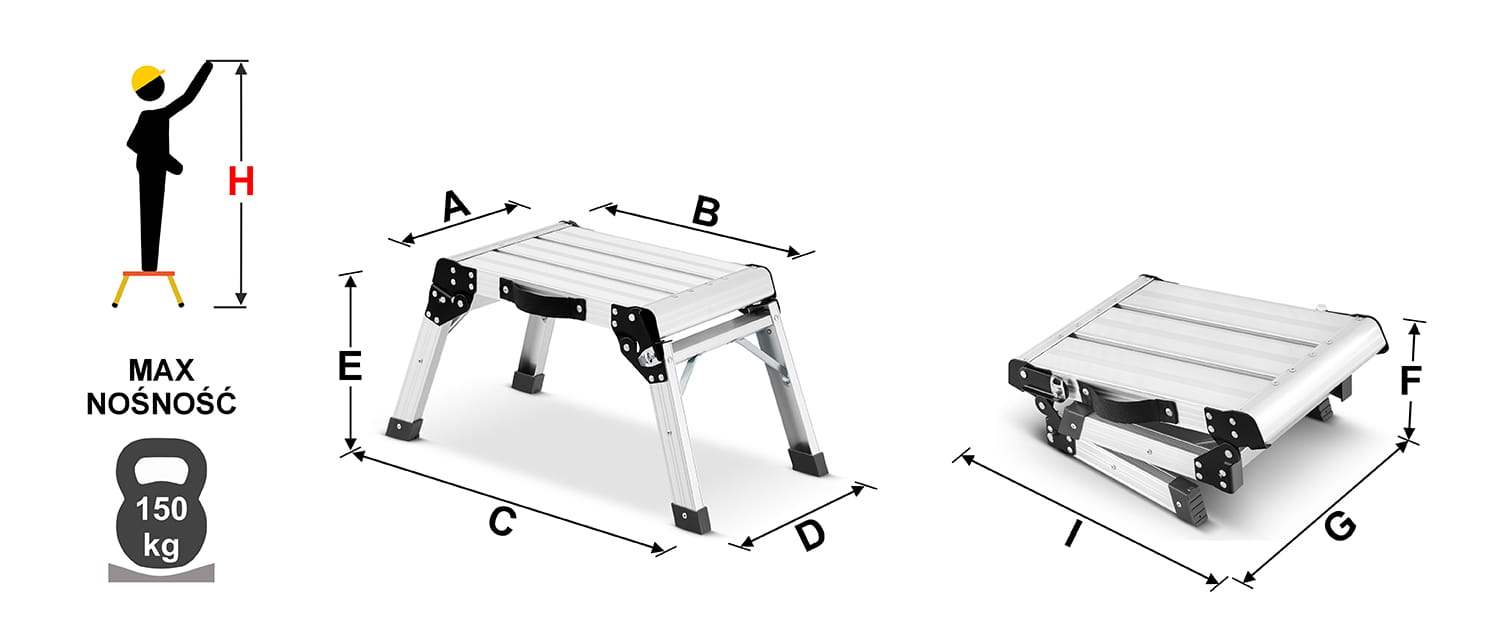 H

MAX
NOŚNOŚĆ

150
kg

A

B

E

C

D

F

I

G