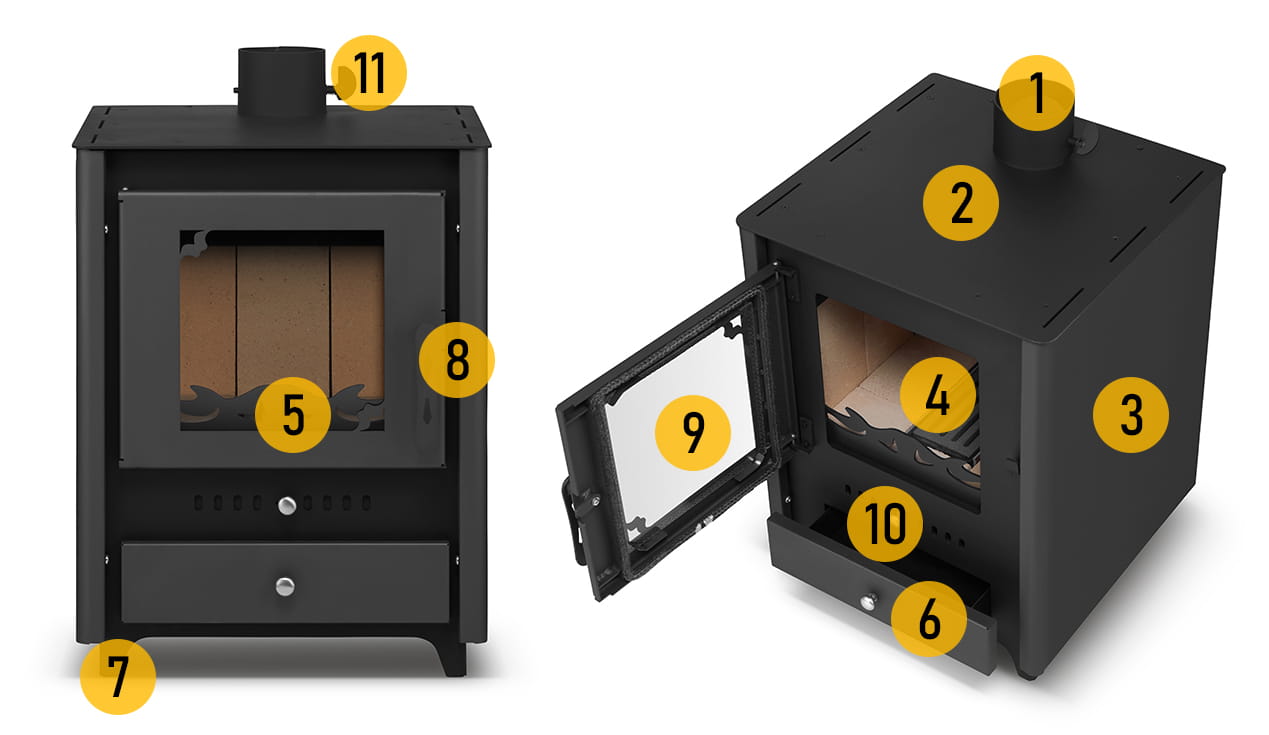 11
8
5
7
1
2
4
3
9
10
6