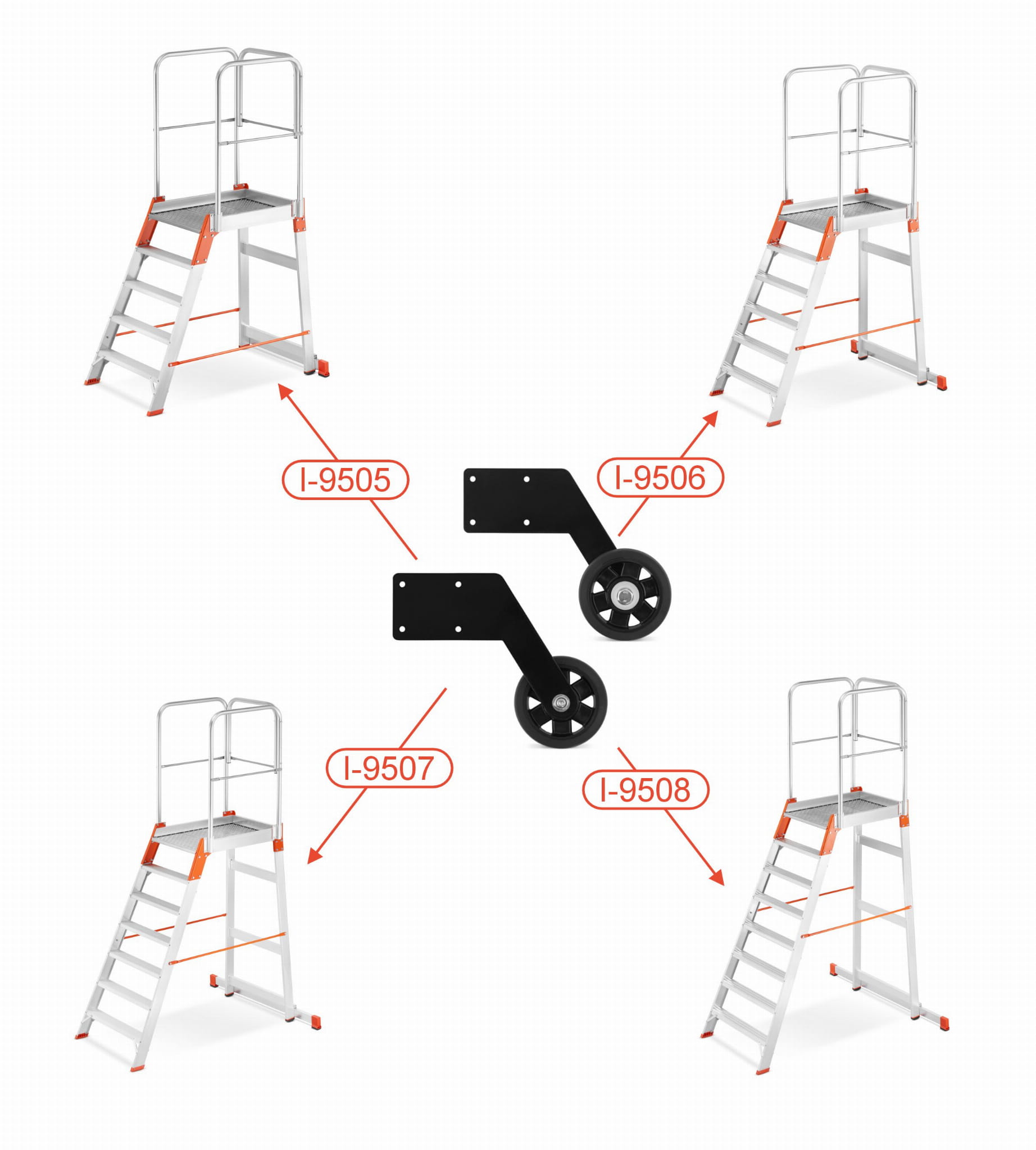 I-9505

I-9506

I-9507

I-9508