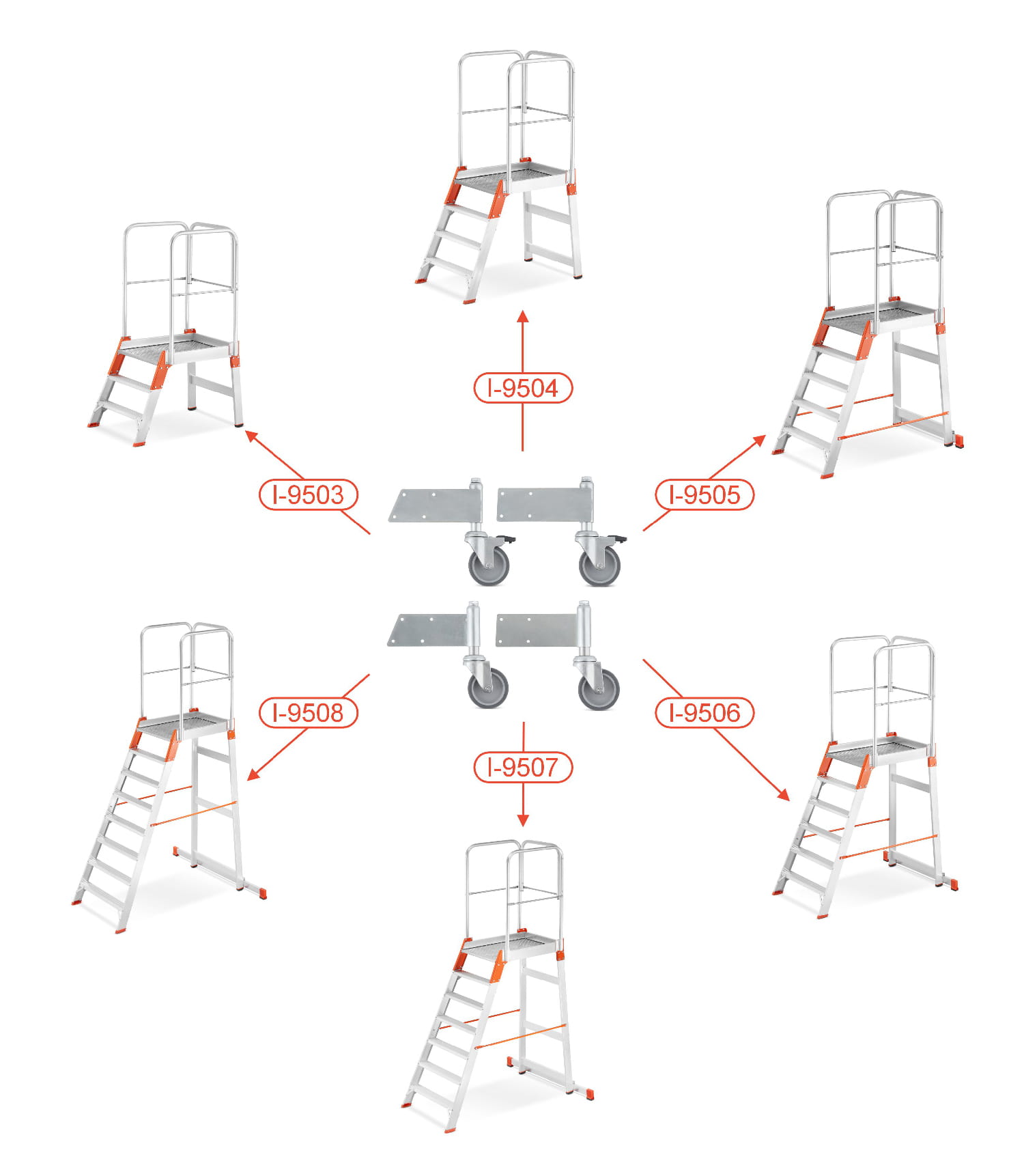 I-9504

I-9503

I-9505

I-9508

I-9506

I-9507