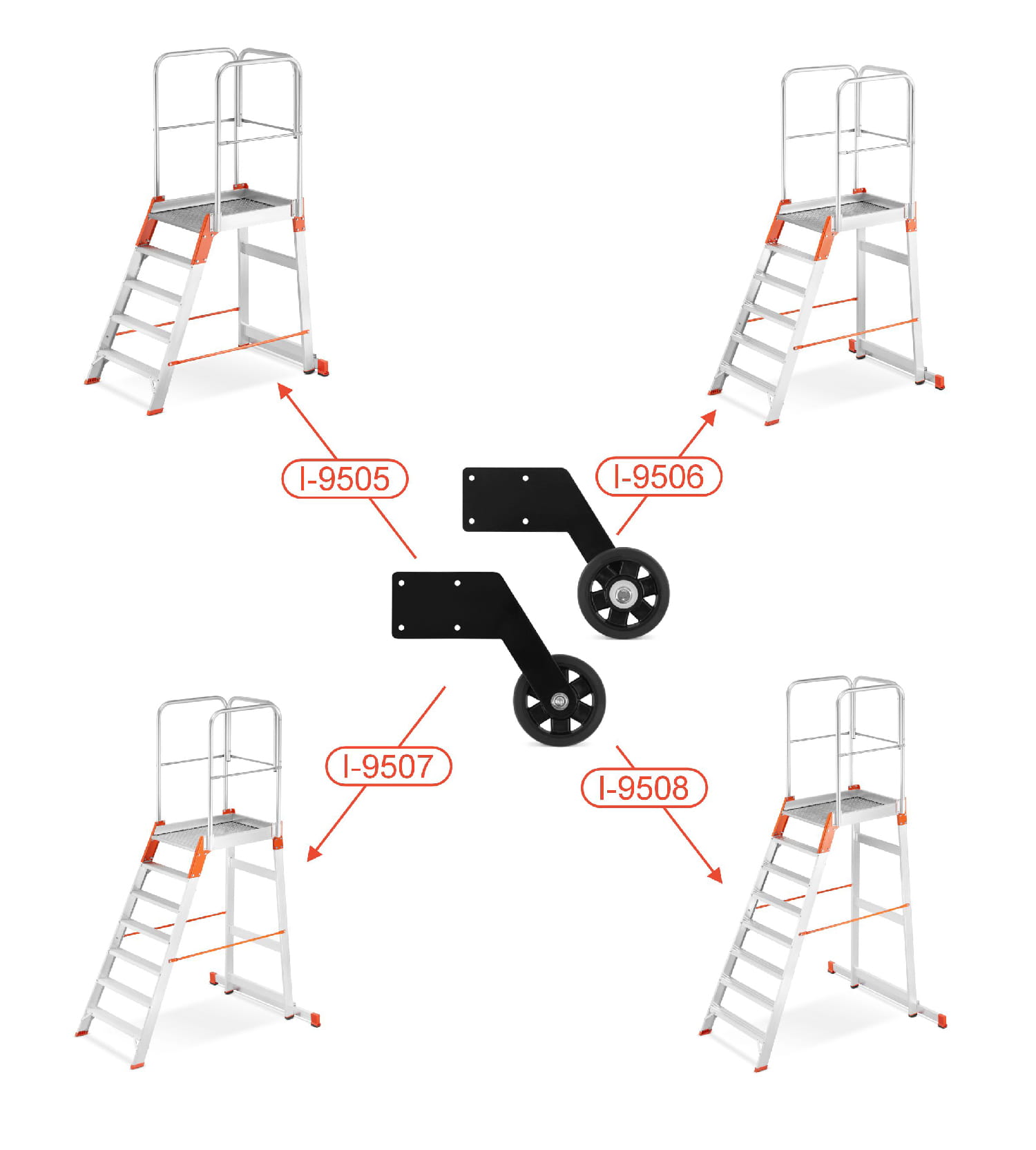 I-9505

I-9506

I-9507

I-9508