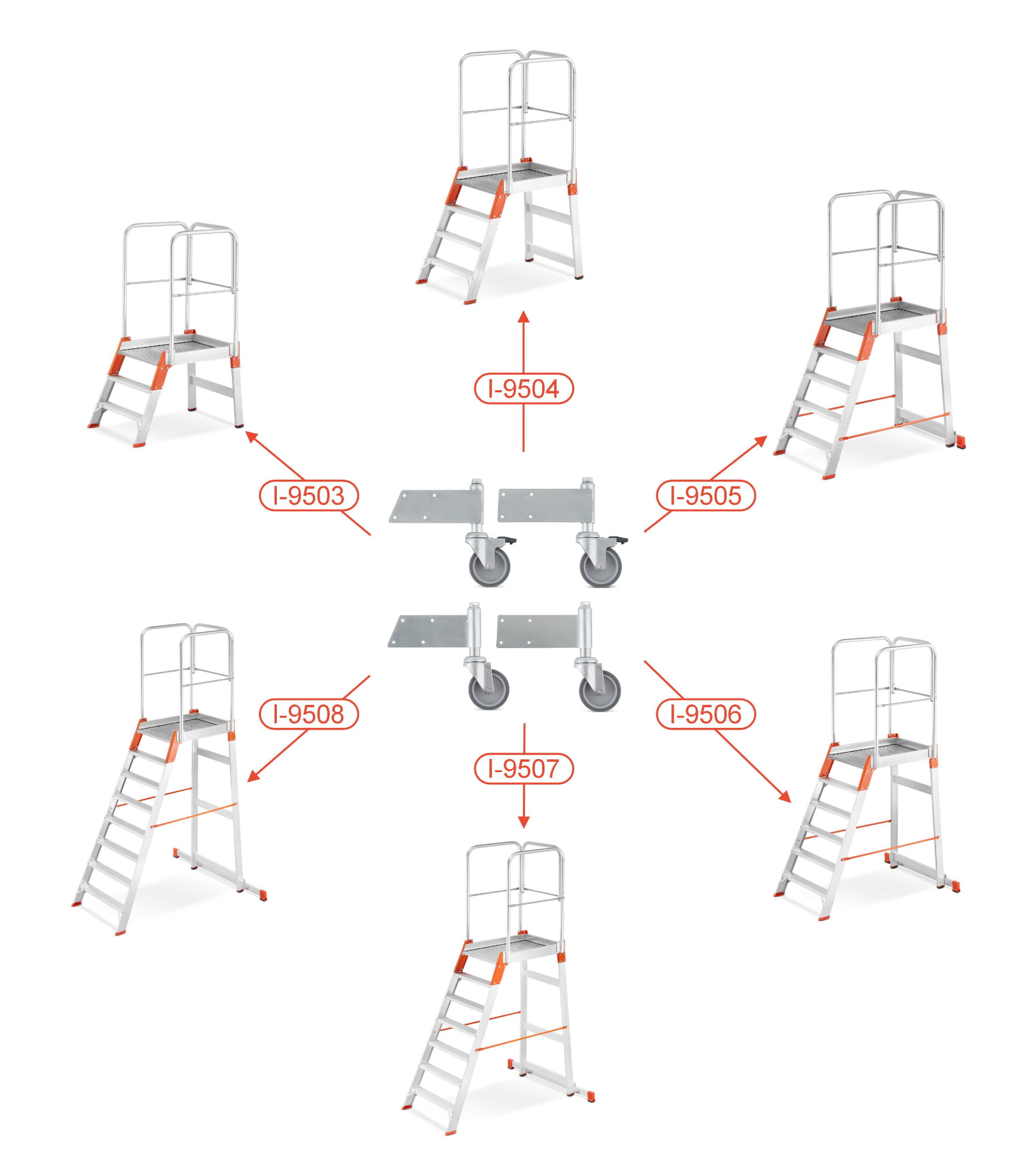 I-9504

I-9503

I-9505

I-9508

I-9506

I-9507