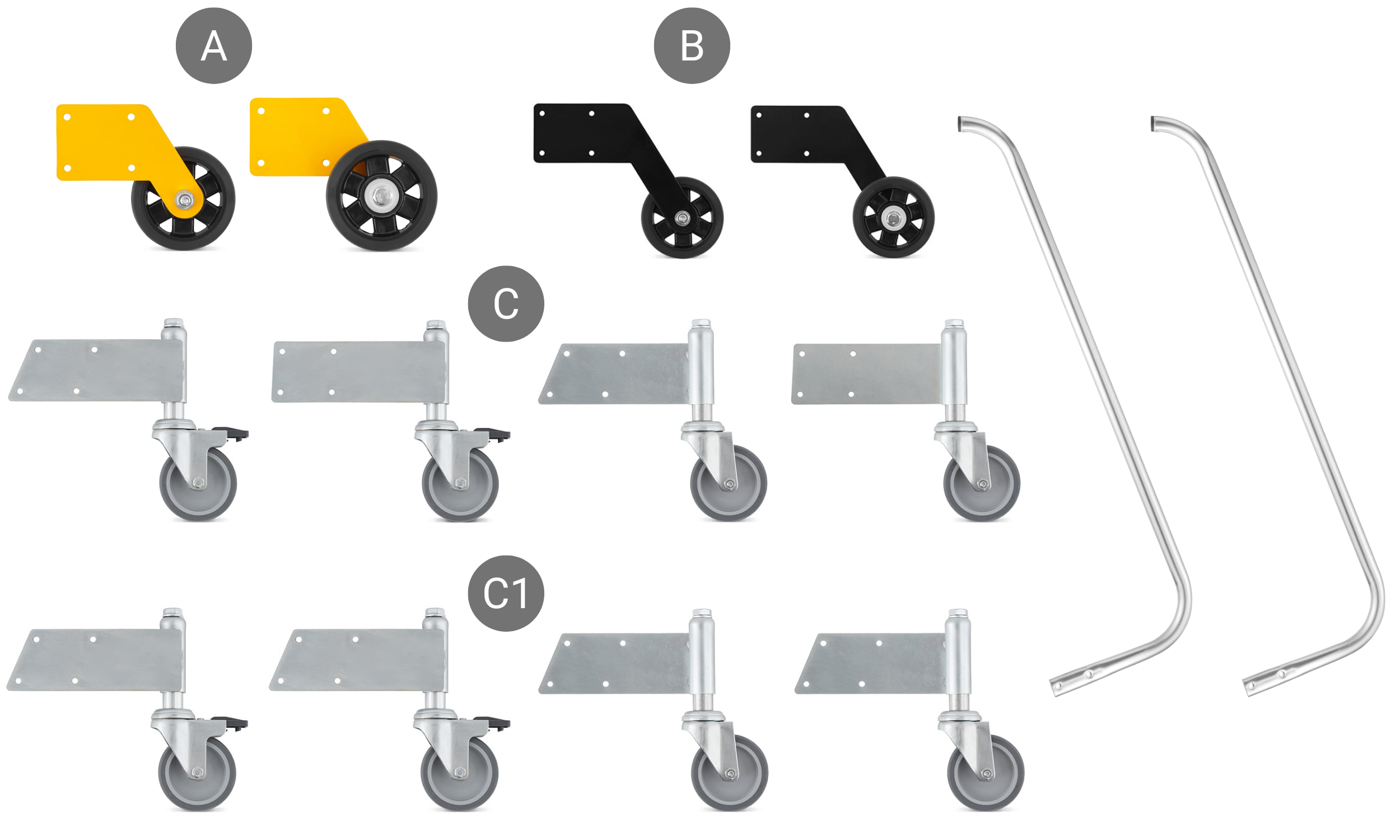 A

B

C

C1