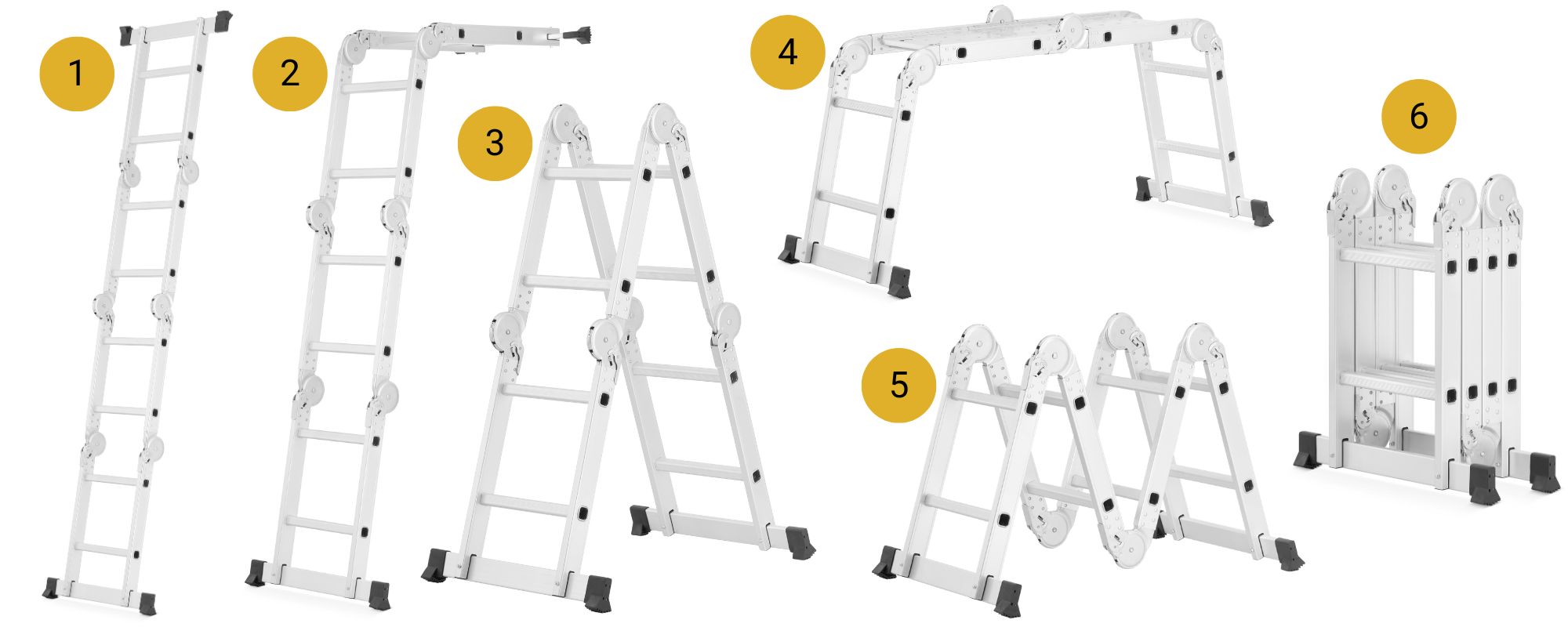 1

2

3

4

5

6