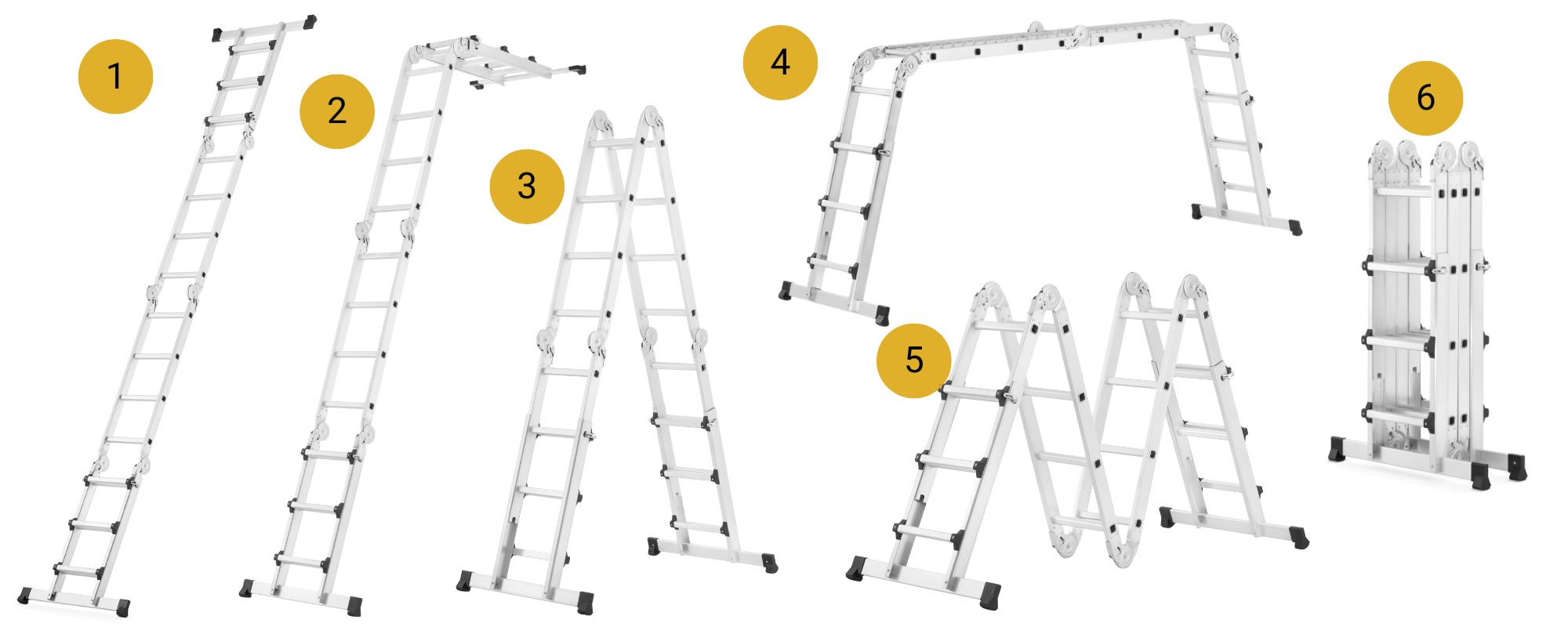 1

2

3

4

5

6