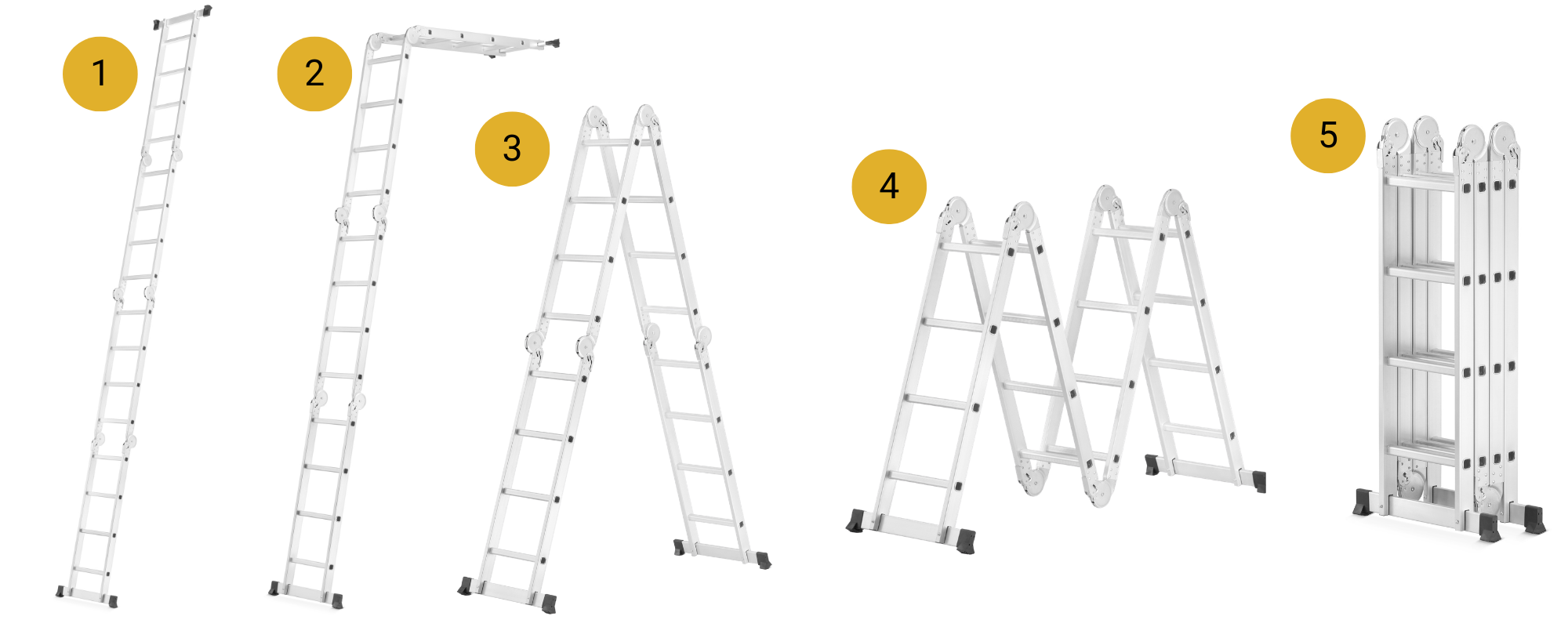 1

2

3

4

5